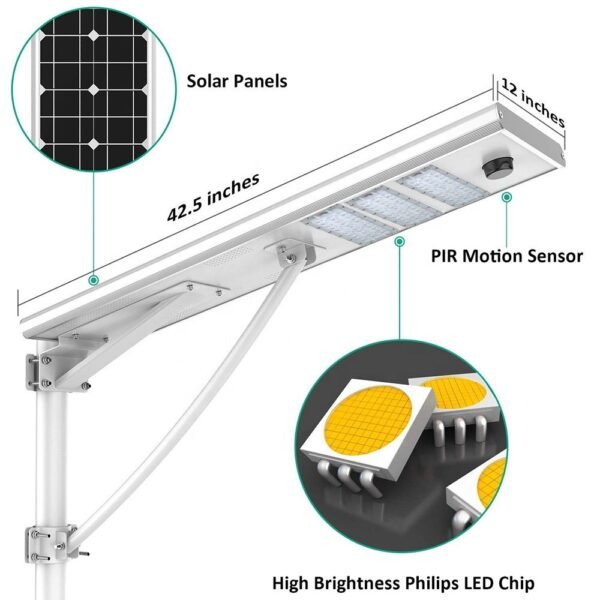 Solar Panels

12 inches

42.5 inches

PIR Motion Sensor

High Brightness Philips LED Chip